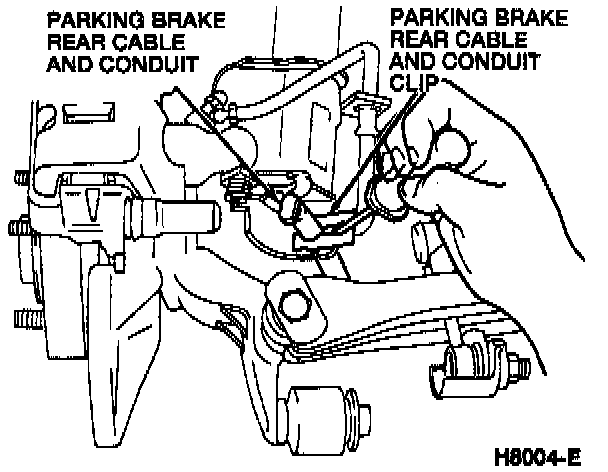 PARKING BRAKE REAR CABLE AND CONDUIT

PARKING BRAKE REAR CABLE AND CONDUIT CLIP

H8004-E