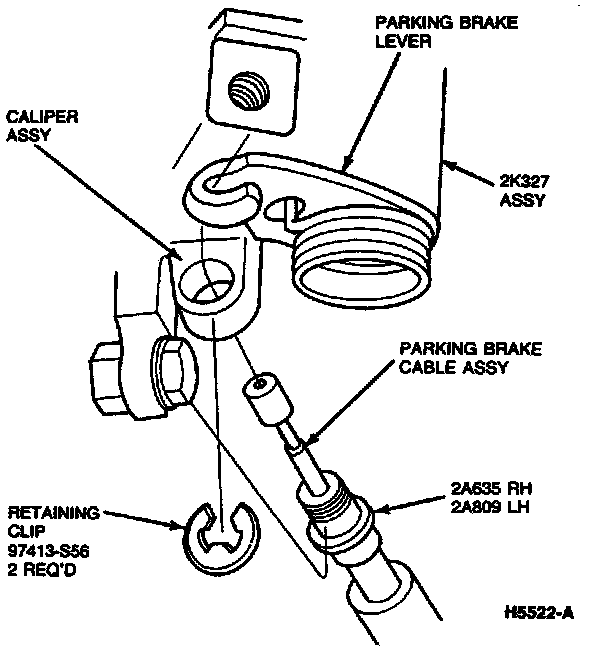 PARKING BRAKE LEVER

CALIPER ASSY

2K327 ASSY

PARKING BRAKE CABLE ASSY

2A635 RH
2A809 LH

RETAINING CLIP
97413-S56
2 REQ'D

H5522-A