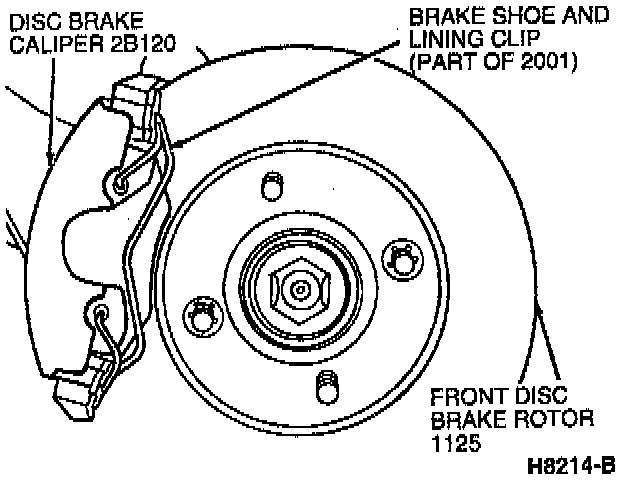 DISC BRAKE CALIPER 2B120

BRAKE SHOE AND LINING CLIP (PART OF 2001)

FRONT DISC BRAKE ROTOR 1125

H8214-B