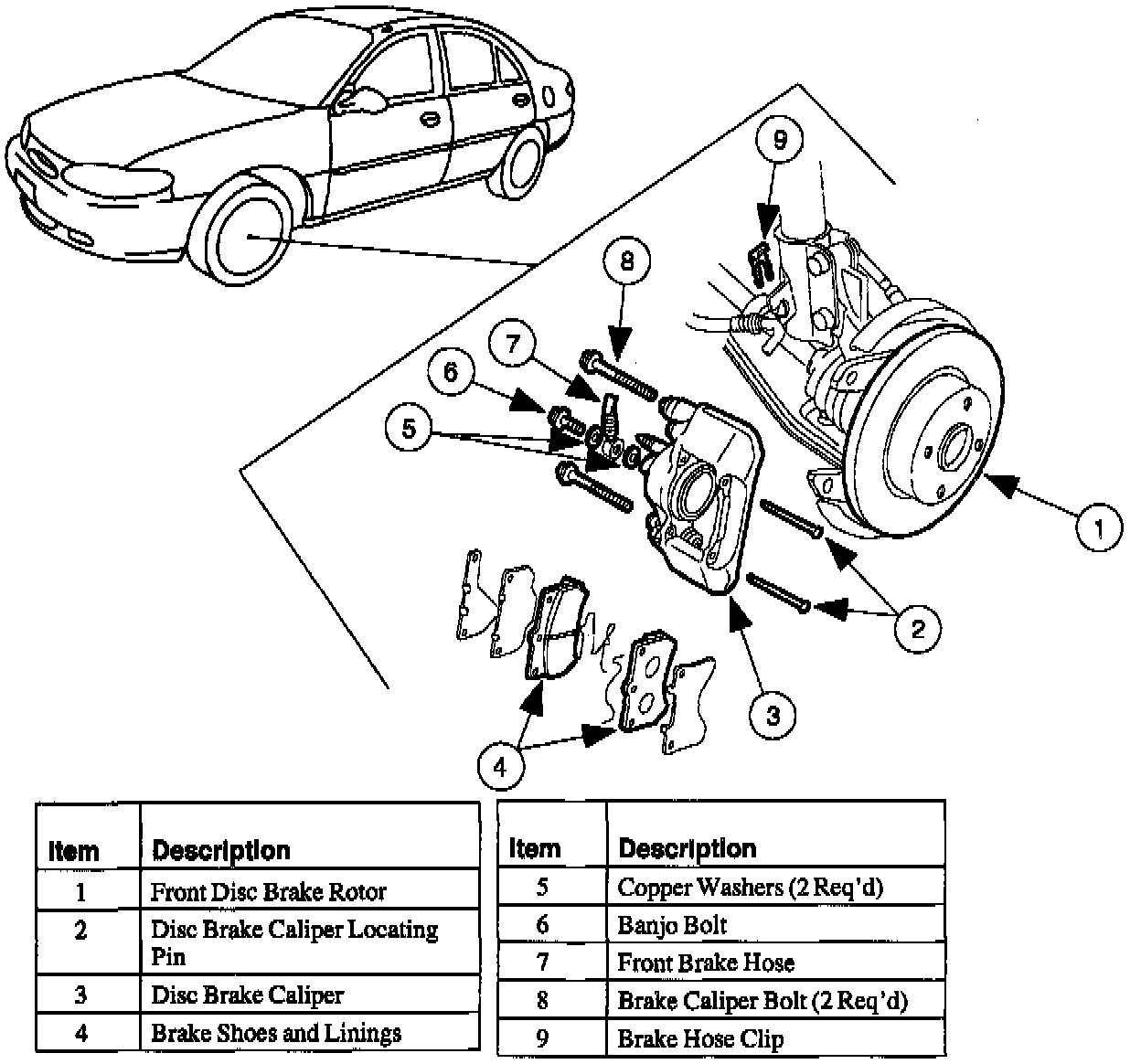 9
8
7
6
5
1
2
3
4

| Item | Description |
|---|---|
| 1 | Front Disc Brake Rotor |
| 2 | Disc Brake Caliper Locating Pin |
| 3 | Disc Brake Caliper |
| 4 | Brake Shoes and Linings |

| Item | Description |
|---|---|
| 5 | Copper Washers (2 Req'd) |
| 6 | Banjo Bolt |
| 7 | Front Brake Hose |
| 8 | Brake Caliper Bolt (2 Req'd) |
| 9 | Brake Hose Clip |