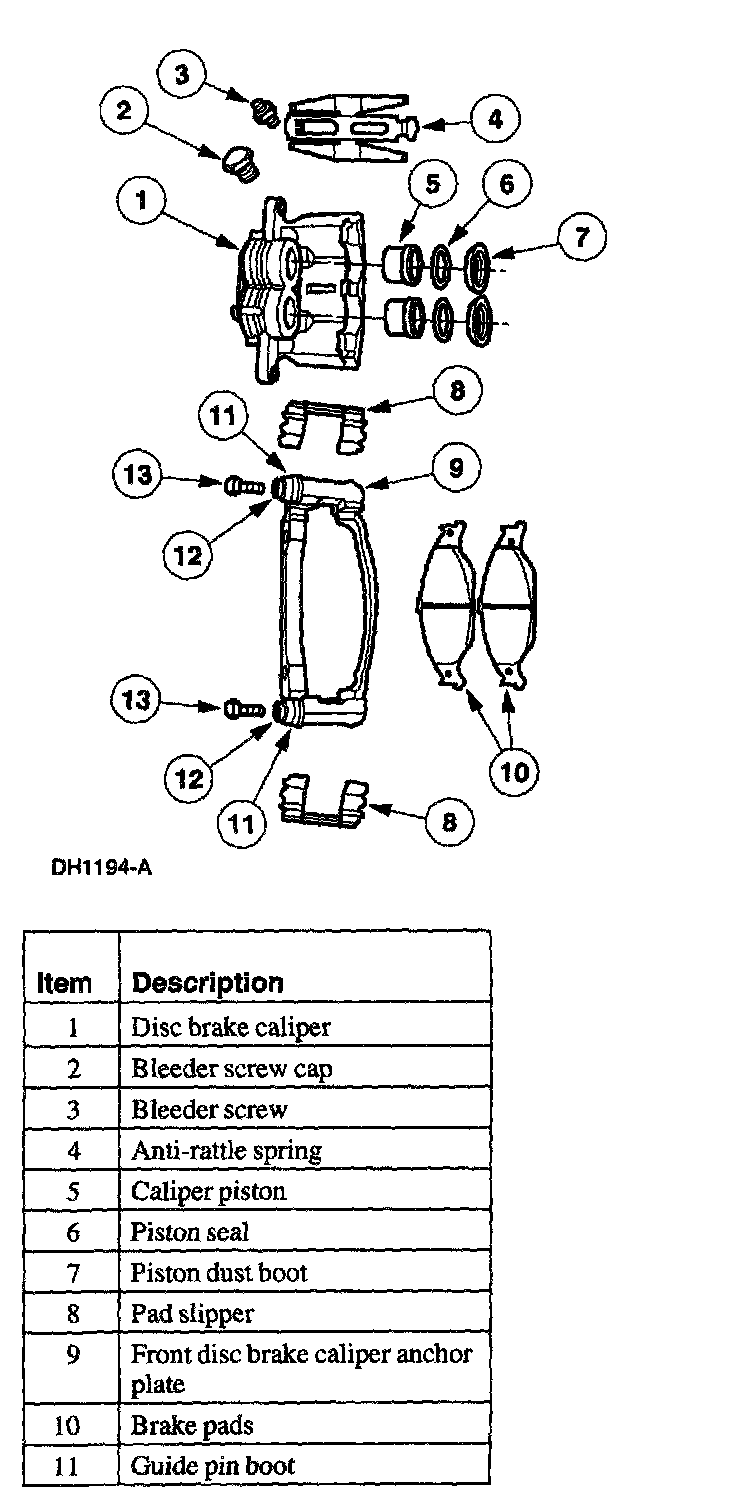 3
2
4
1
5
6
7
8
11
13
9
12
13
12
10
11
8

DH1194-A

| Item | Description |
|---|---|
| 1 | Disc brake caliper |
| 2 | Bleeder screw cap |
| 3 | Bleeder screw |
| 4 | Anti-rattle spring |
| 5 | Caliper piston |
| 6 | Piston seal |
| 7 | Piston dust boot |
| 8 | Pad slipper |
| 9 | Front disc brake caliper anchor plate |
| 10 | Brake pads |
| 11 | Guide pin boot |