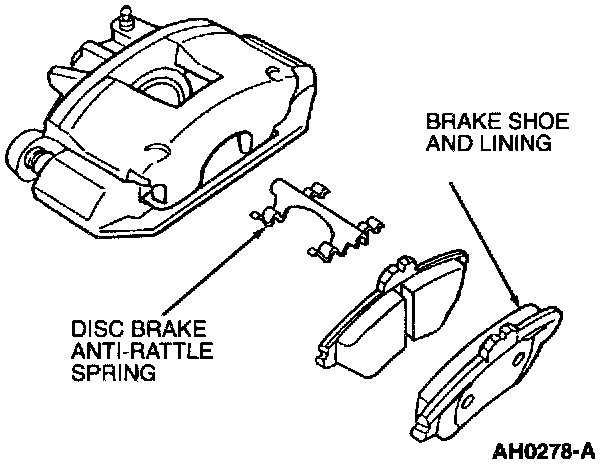 BRAKE SHOE AND LINING

DISC BRAKE ANTI-RATTLE SPRING

AH0278-A