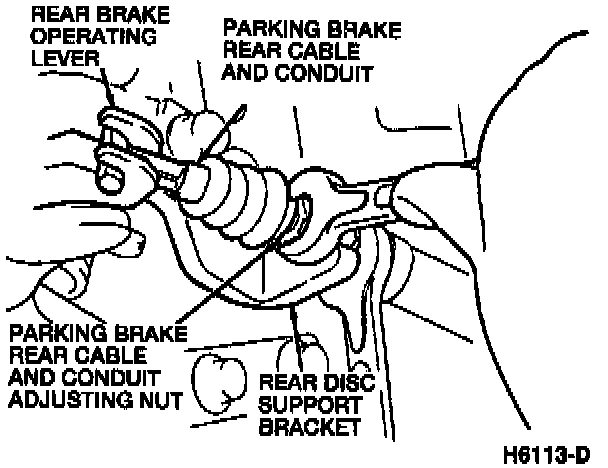 REAR BRAKE OPERATING LEVER

PARKING BRAKE REAR CABLE AND CONDUIT

PARKING BRAKE REAR CABLE AND CONDUIT ADJUSTING NUT

REAR DISC SUPPORT BRACKET

H6113-D