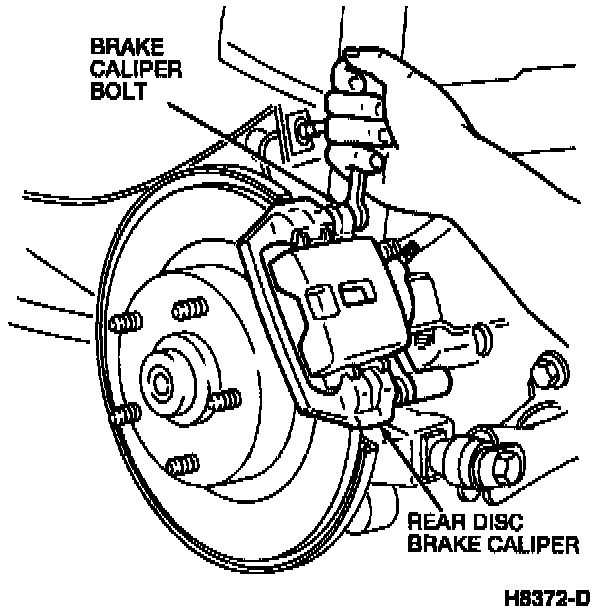 BRAKE CALIPER BOLT

REAR DISC BRAKE CALIPER

H8372-D