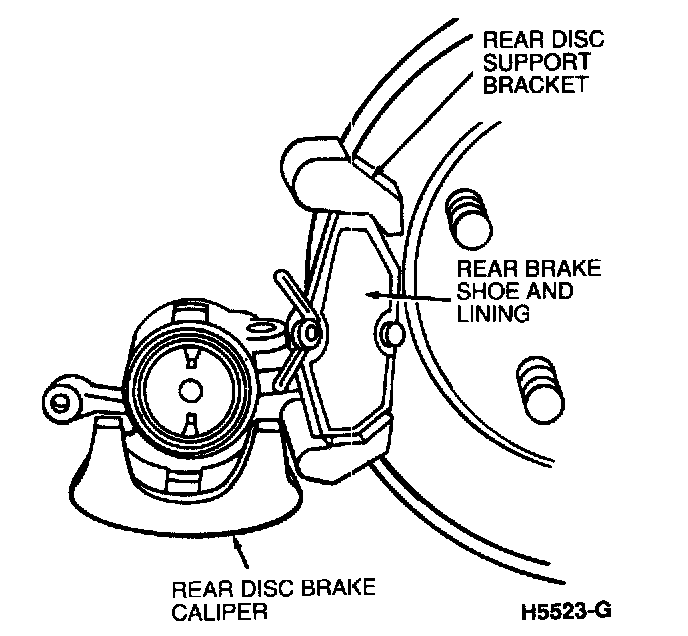 REAR DISC SUPPORT BRACKET

REAR BRAKE SHOE AND LINING

REAR DISC BRAKE CALIPER

H5523-G