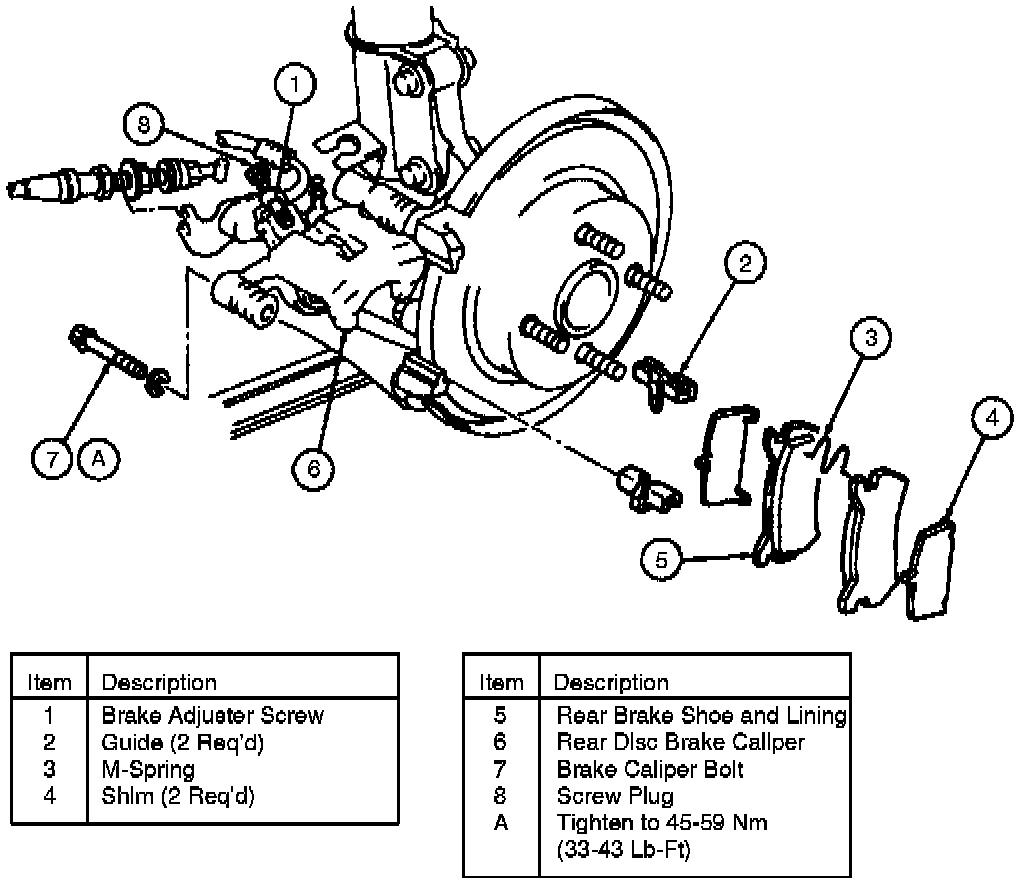 1
8
2
3
4
7 A
6
5

| Item | Description |
|---|---|
| 1 | Brake Adjuster Screw |
| 2 | Guide (2 Req'd) |
| 3 | M-Spring |
| 4 | Shim (2 Req'd) |

| Item | Description |
|---|---|
| 5 | Rear Brake Shoe and Lining |
| 6 | Rear Disc Brake Caliper |
| 7 | Brake Caliper Bolt |
| 8 | Screw Plug |
| A | Tighten to 45-59 Nm (33-43 Lb-Ft) |