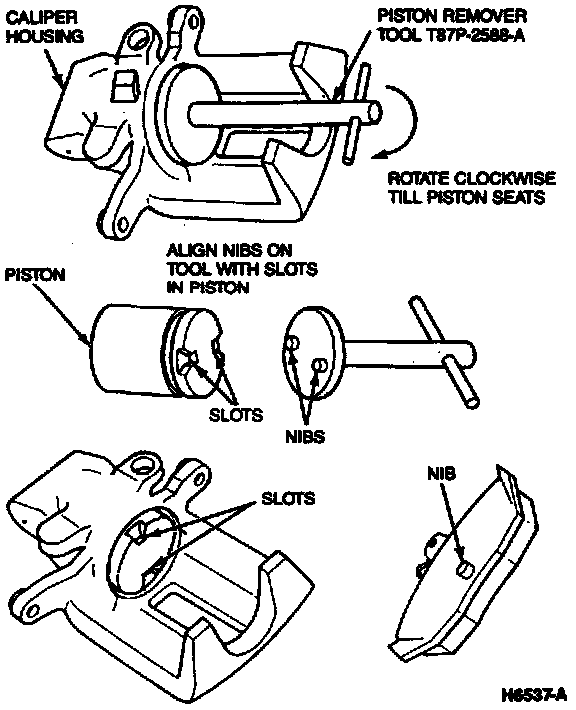 CALIPER HOUSING

PISTON REMOVER TOOL T87P-2588-A

ROTATE CLOCKWISE TILL PISTON SEATS

ALIGN NIBS ON TOOL WITH SLOTS IN PISTON

PISTON

SLOTS

NIBS

SLOTS

NIB

H6537-A