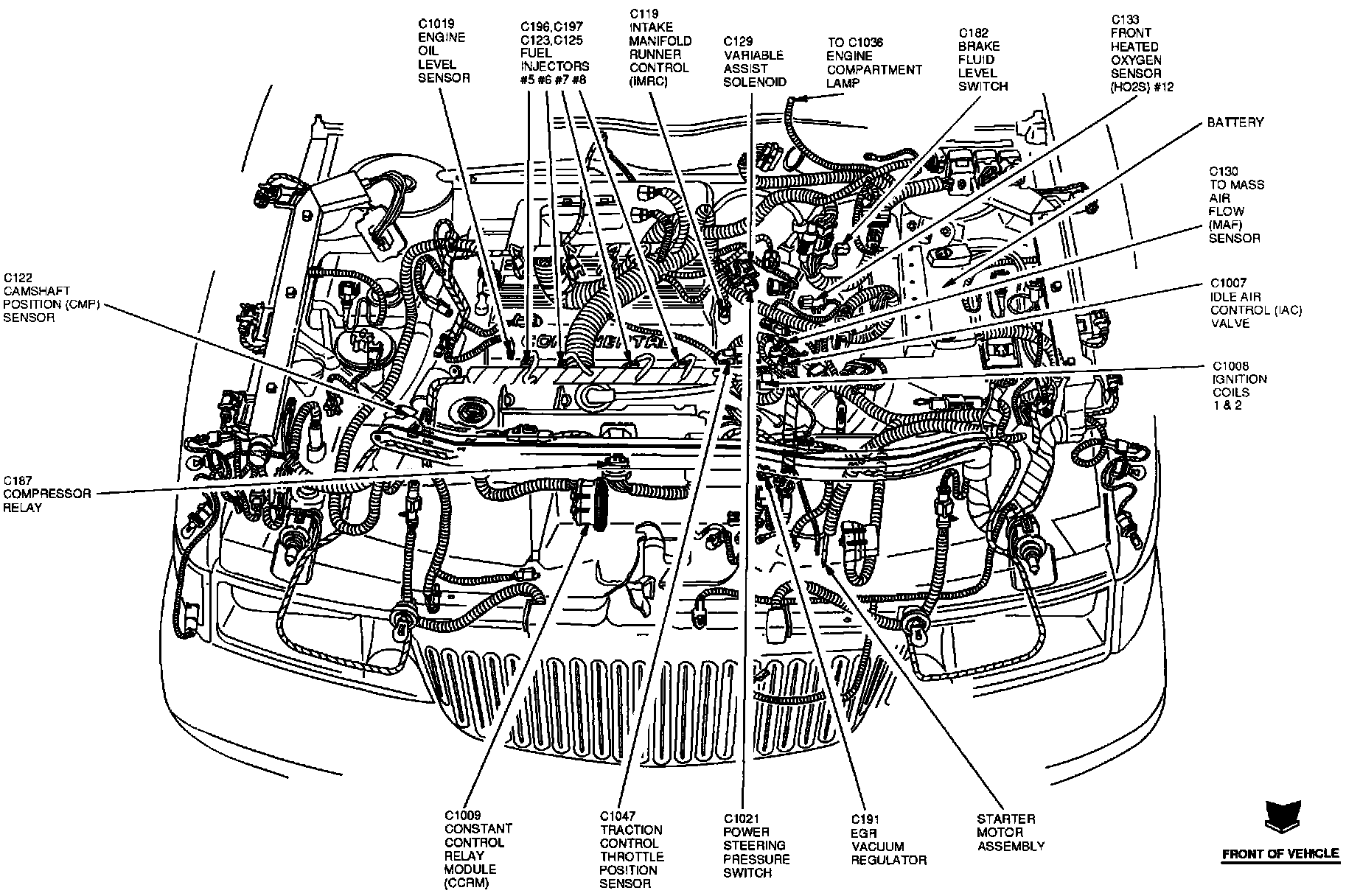 C1019
ENGINE
OIL
LEVEL
SENSOR

C196,C197
C123,C125
FUEL
INJECTORS
#5 #6 #7 #8

C119
INTAKE
MANIFOLD
RUNNER
CONTROL
(IMRC)

C129
VARIABLE
ASSIST
SOLENOID

TO C1036
ENGINE
COMPARTMENT
LAMP

C182
BRAKE
FLUID
LEVEL
SWITCH

C133
FRONT
HEATED
OXYGEN
SENSOR
(HO2S) #12

BATTERY

C130
TO MASS
AIR
FLOW
(MAF)
SENSOR

C1007
IDLE AIR
CONTROL (IAC)
VALVE

C1008
IGNITION
COILS
1 & 2

C122
CAMSHAFT
POSITION (CMP)
SENSOR

C187
COMPRESSOR
RELAY

C1009
CONSTANT
CONTROL
RELAY
MODULE
(CCRM)

C1047
TRACTION
CONTROL
THROTTLE
POSITION
SENSOR

C1021
POWER
STEERING
PRESSURE
SWITCH

C191
EGR
VACUUM
REGULATOR

STARTER
MOTOR
ASSEMBLY

FRONT OF VEHICLE