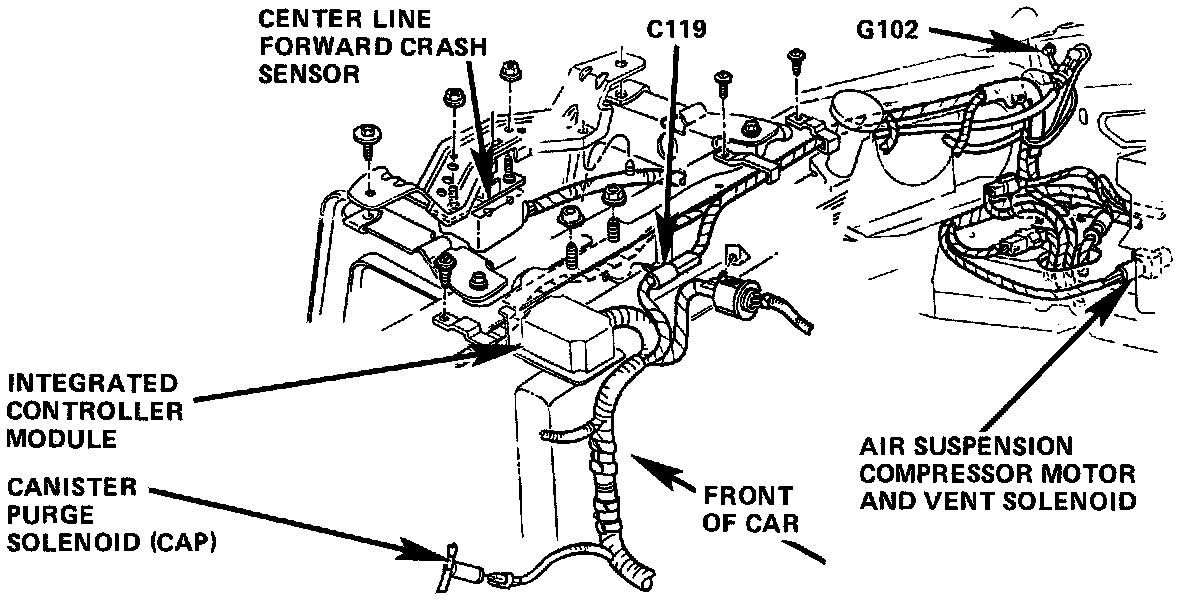 CENTER LINE FORWARD CRASH SENSOR

C119

G102

INTEGRATED CONTROLLER MODULE

CANISTER PURGE SOLENOID (CAP)

FRONT OF CAR

AIR SUSPENSION COMPRESSOR MOTOR AND VENT SOLENOID