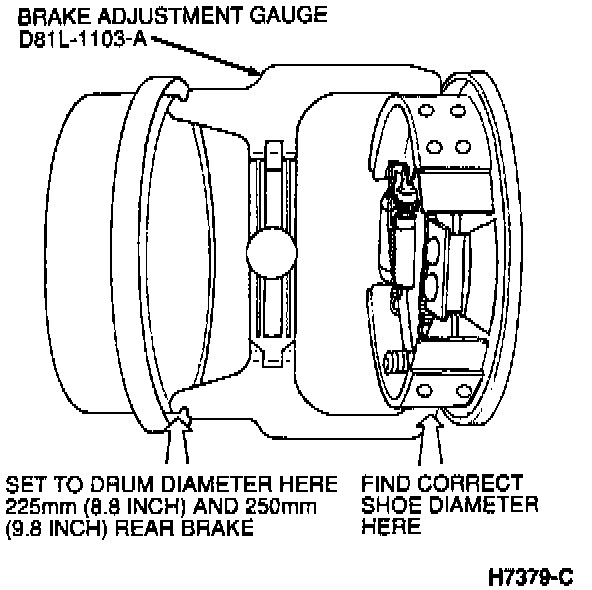 BRAKE ADJUSTMENT GAUGE D81L-1103-A

SET TO DRUM DIAMETER HERE 225mm (8.8 INCH) AND 250mm (9.8 INCH) REAR BRAKE

FIND CORRECT SHOE DIAMETER HERE

H7379-C