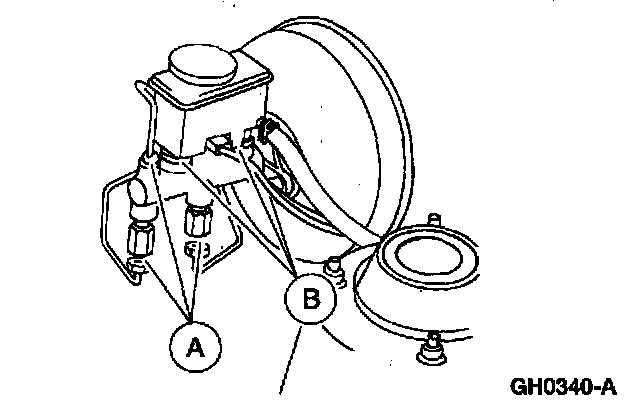 B

A

GH0340-A