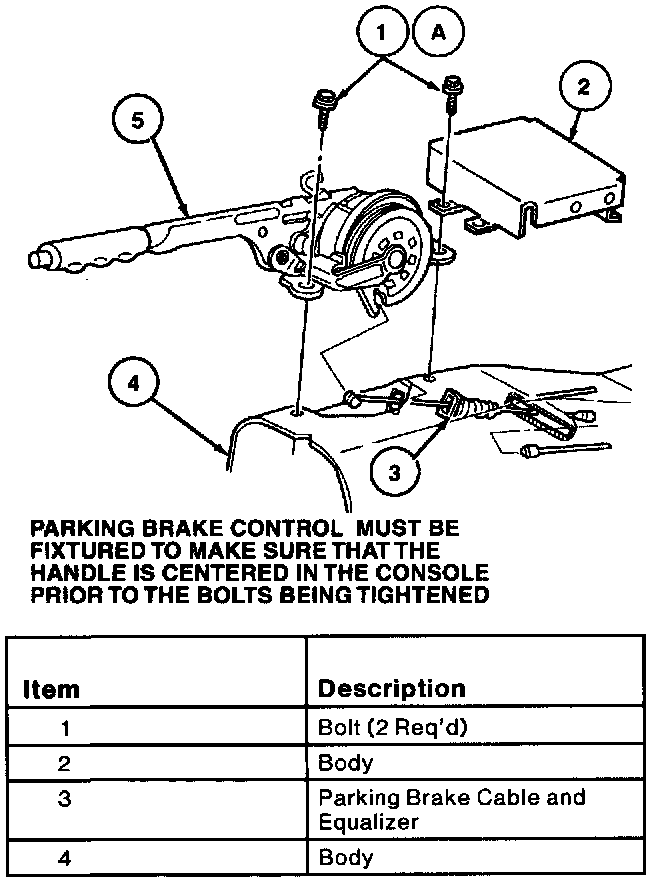 1

A

2

5

4

3

PARKING BRAKE CONTROL MUST BE FIXTURED TO MAKE SURE THAT THE HANDLE IS CENTERED IN THE CONSOLE PRIOR TO THE BOLTS BEING TIGHTENED

| Item | Description |
|---|---|
| 1 | Bolt (2 Req'd) |
| 2 | Body |
| 3 | Parking Brake Cable and Equalizer |
| 4 | Body |