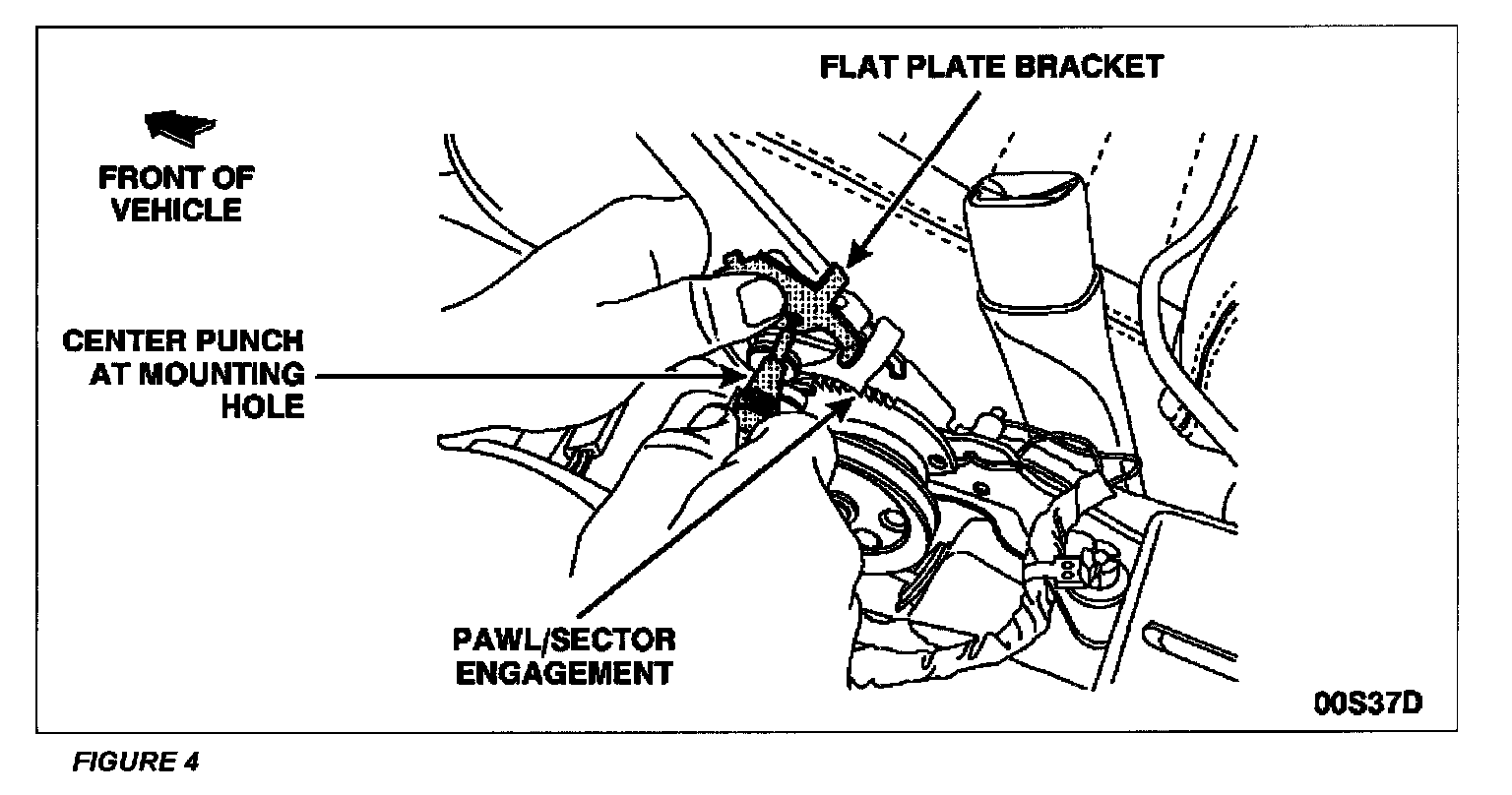 FLAT PLATE BRACKET

FRONT OF VEHICLE

CENTER PUNCH AT MOUNTING HOLE

PAWL/SECTOR ENGAGEMENT

00S37D

FIGURE 4