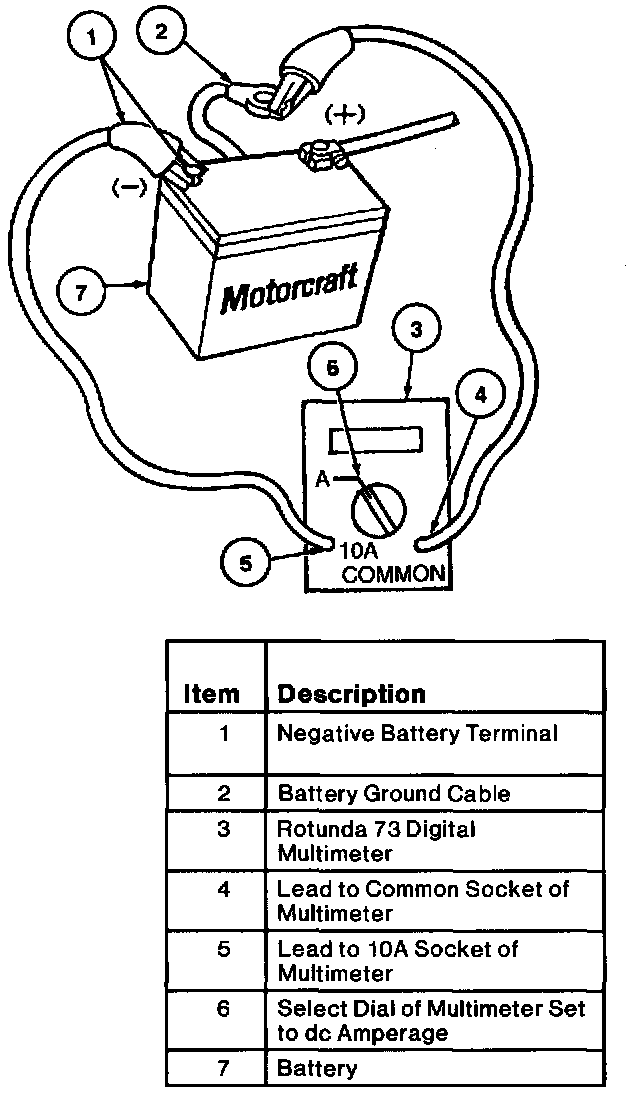 1

2

(+)

(−)

7

Motorcraft

3

6

4

A

5

10A COMMON

| Item | Description |
|---|---|
| 1 | Negative Battery Terminal |
| 2 | Battery Ground Cable |
| 3 | Rotunda 73 Digital Multimeter |
| 4 | Lead to Common Socket of Multimeter |
| 5 | Lead to 10A Socket of Multimeter |
| 6 | Select Dial of Multimeter Set to dc Amperage |
| 7 | Battery |