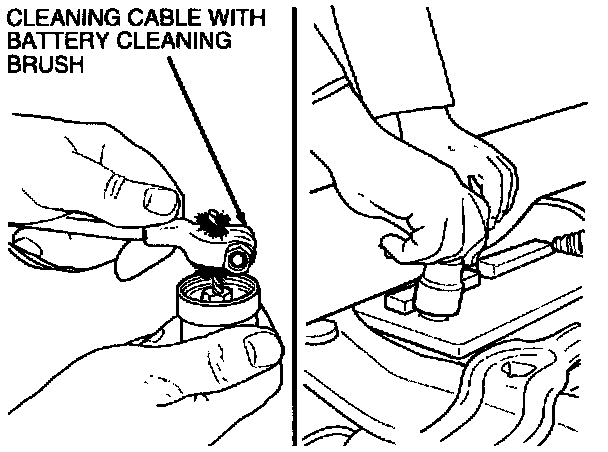 CLEANING CABLE WITH BATTERY CLEANING BRUSH