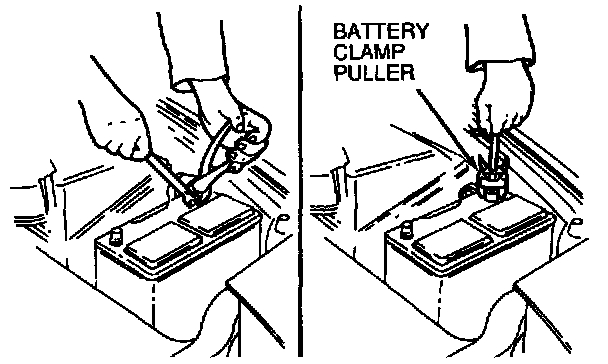 BATTERY CLAMP PULLER