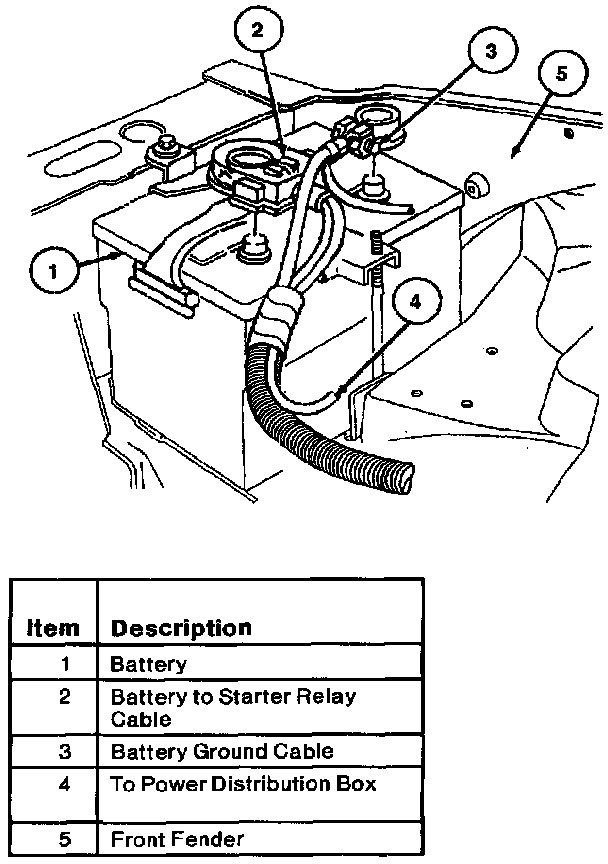 2
3
5
1
4

| Item | Description |
|---|---|
| 1 | Battery |
| 2 | Battery to Starter Relay Cable |
| 3 | Battery Ground Cable |
| 4 | To Power Distribution Box |
| 5 | Front Fender |