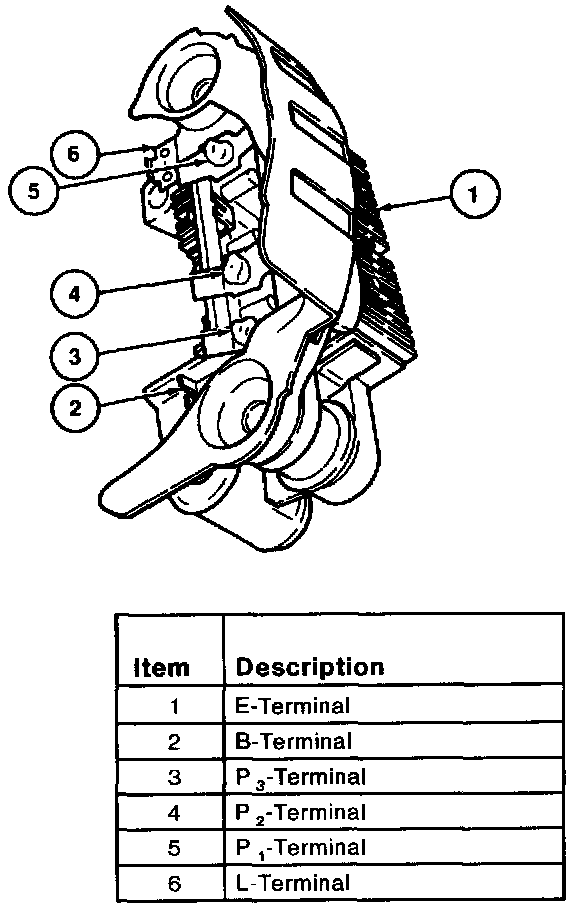 6
5
1
4
3
2

| Item | Description |
|---|---|
| 1 | E-Terminal |
| 2 | B-Terminal |
| 3 | $P_3$-Terminal |
| 4 | $P_2$-Terminal |
| 5 | $P_1$-Terminal |
| 6 | L-Terminal |