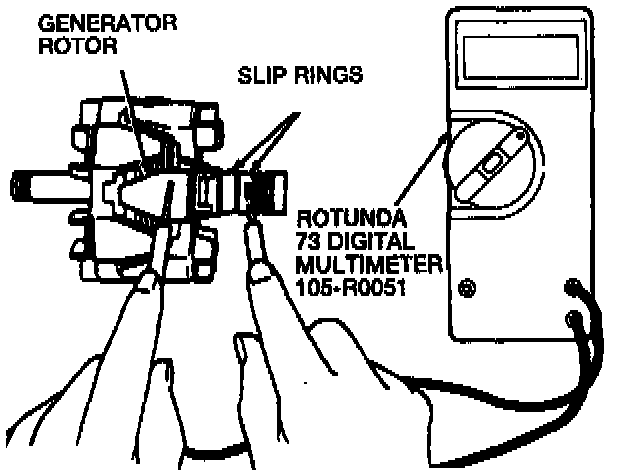 GENERATOR ROTOR

SLIP RINGS

ROTUNDA 73 DIGITAL MULTIMETER 105-R0051