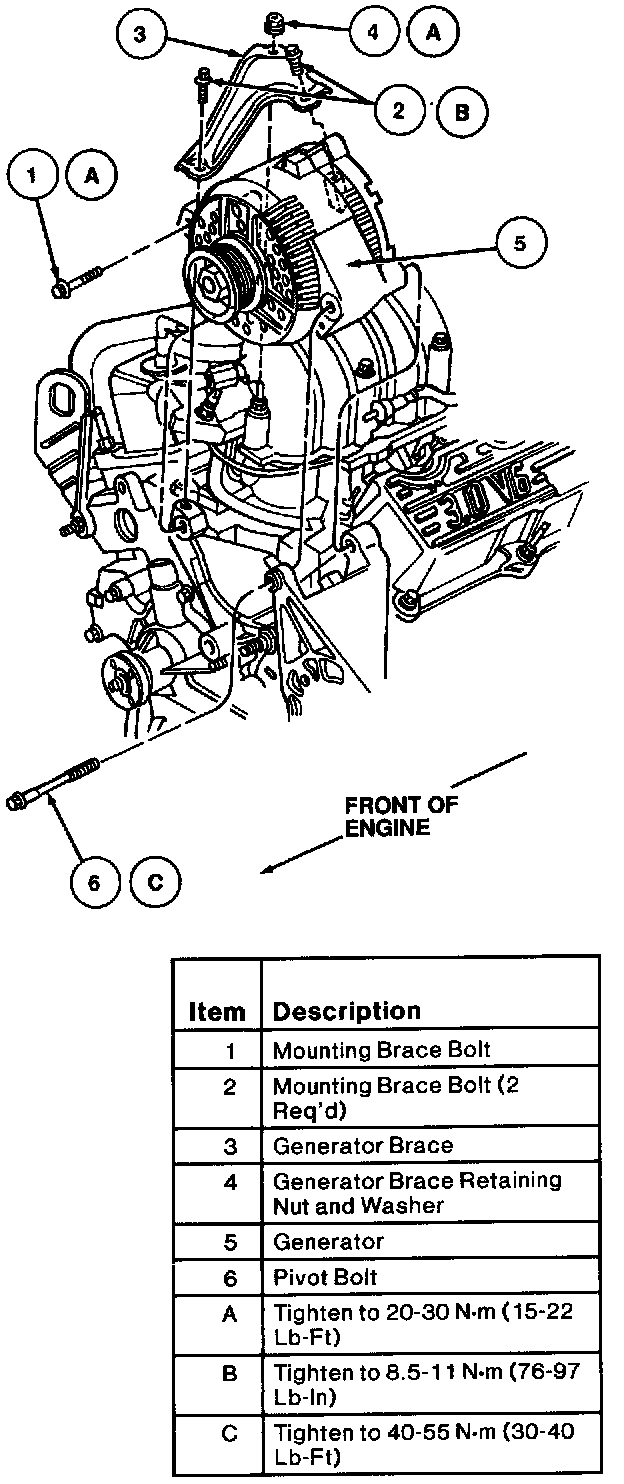 3

4 A

2 B

1 A

5

3.0 V6

FRONT OF ENGINE

6 C

| Item | Description |
|---|---|
| 1 | Mounting Brace Bolt |
| 2 | Mounting Brace Bolt (2 Req'd) |
| 3 | Generator Brace |
| 4 | Generator Brace Retaining Nut and Washer |
| 5 | Generator |
| 6 | Pivot Bolt |
| A | Tighten to 20-30 N·m (15-22 Lb-Ft) |
| B | Tighten to 8.5-11 N·m (76-97 Lb-In) |
| C | Tighten to 40-55 N·m (30-40 Lb-Ft) |