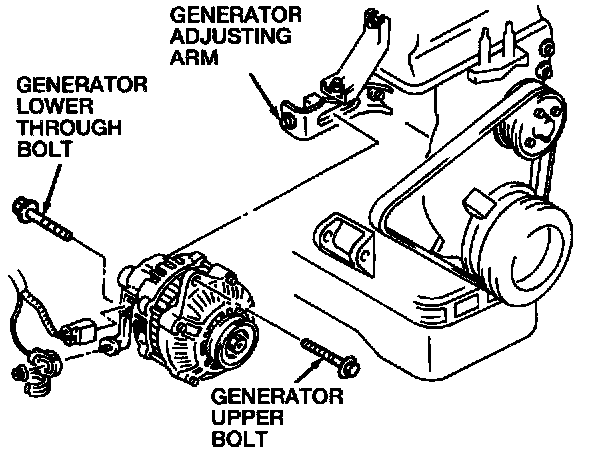 GENERATOR ADJUSTING ARM

GENERATOR LOWER THROUGH BOLT

GENERATOR UPPER BOLT