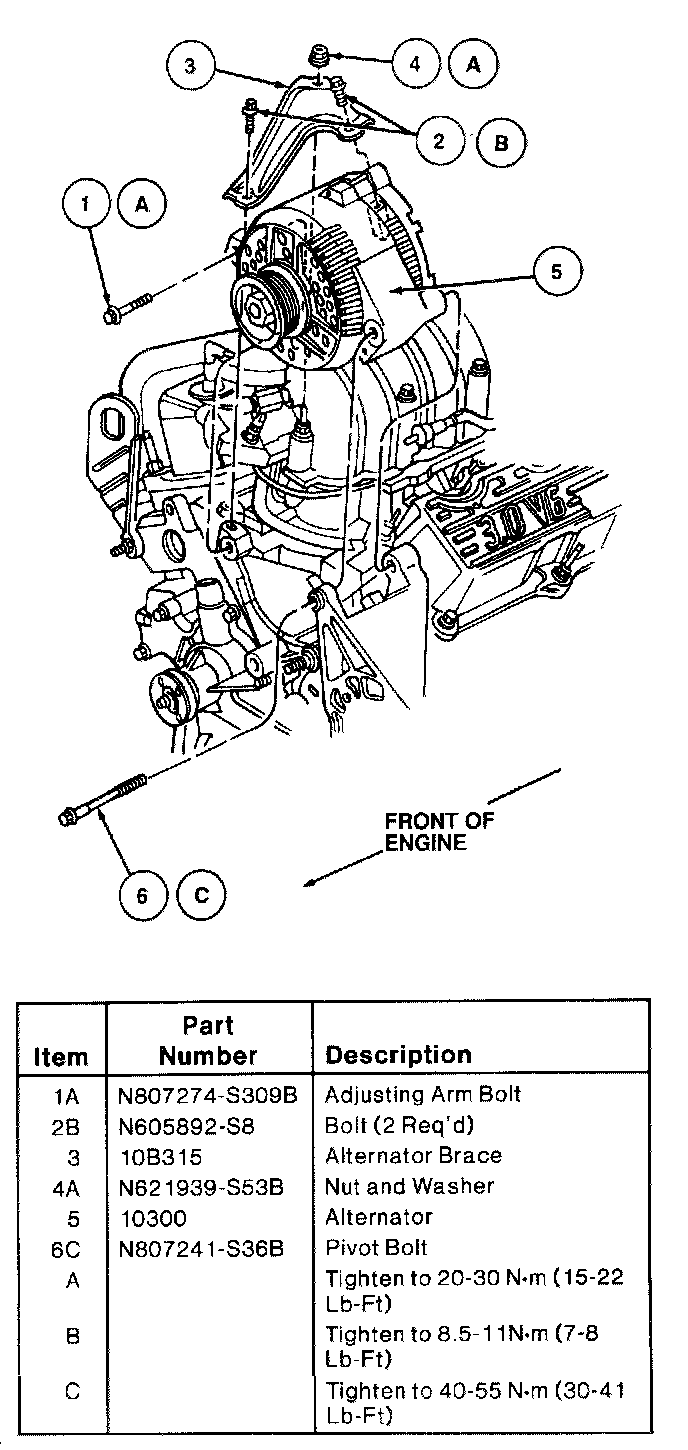 3

4 A

2 B

1 A

5

3.0 V6

FRONT OF ENGINE

6 C

| Item | Part Number | Description |
|---|---|---|
| 1A | N807274-S309B | Adjusting Arm Bolt |
| 2B | N605892-S8 | Bolt (2 Req'd) |
| 3 | 10B315 | Alternator Brace |
| 4A | N621939-S53B | Nut and Washer |
| 5 | 10300 | Alternator |
| 6C | N807241-S36B | Pivot Bolt |
| A | | Tighten to 20-30 N·m (15-22 Lb-Ft) |
| B | | Tighten to 8.5-11N·m (7-8 Lb-Ft) |
| C | | Tighten to 40-55 N·m (30-41 Lb-Ft) |