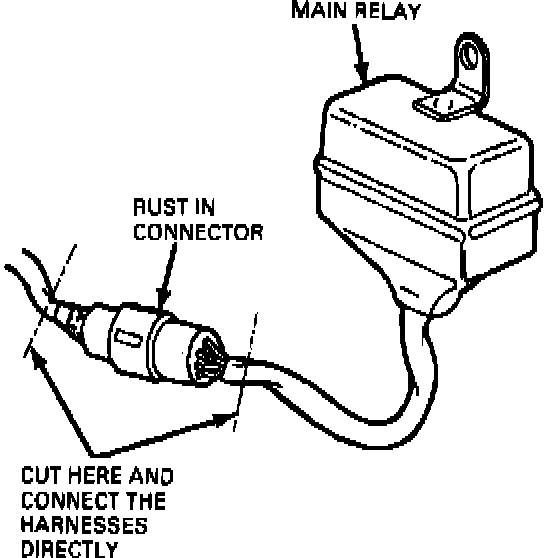 MAIN RELAY

RUST IN CONNECTOR

CUT HERE AND CONNECT THE HARNESSES DIRECTLY