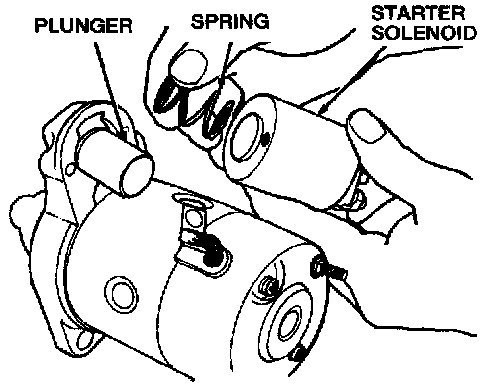 PLUNGER
SPRING
STARTER SOLENOID