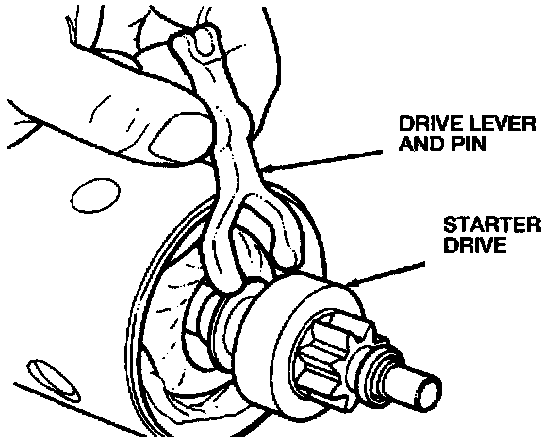 DRIVE LEVER AND PIN

STARTER DRIVE