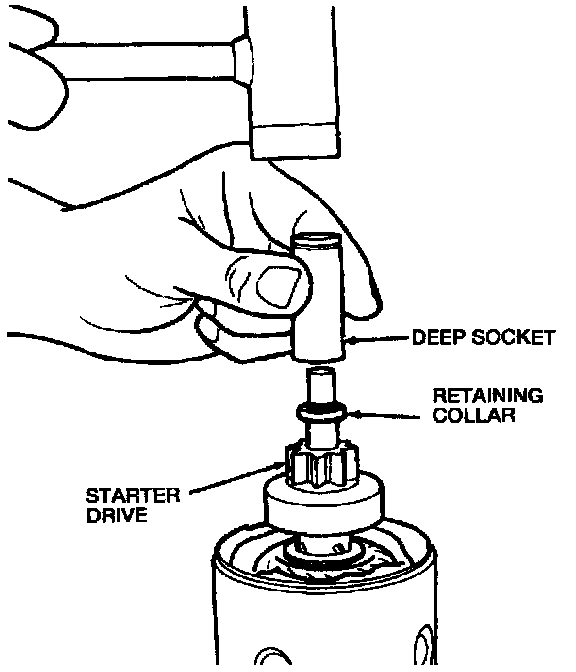 DEEP SOCKET

RETAINING COLLAR

STARTER DRIVE