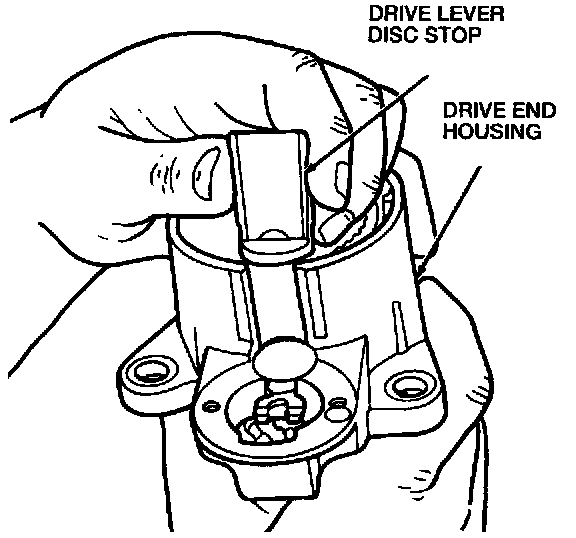 DRIVE LEVER
DISC STOP

DRIVE END
HOUSING