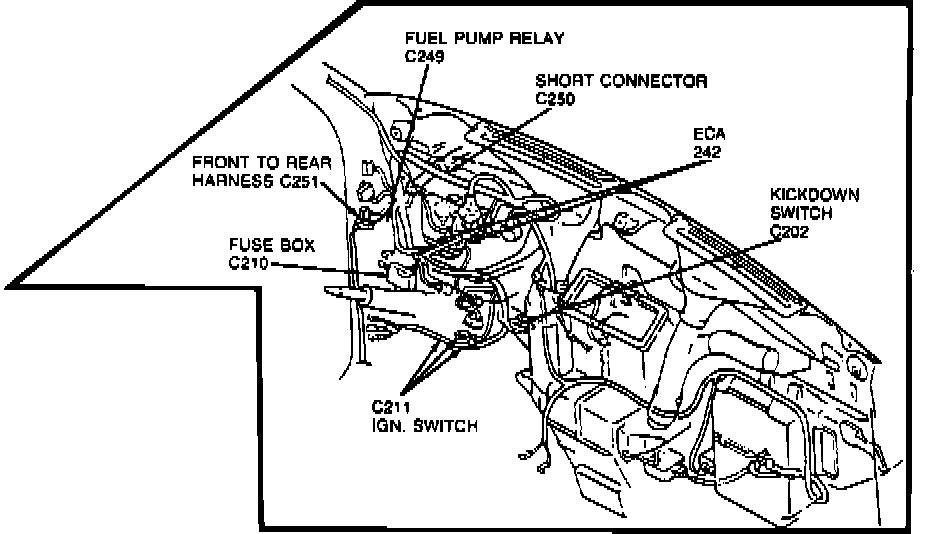 FUEL PUMP RELAY
C249

SHORT CONNECTOR
C250

ECA
242

FRONT TO REAR
HARNESS C251

KICKDOWN
SWITCH
C202

FUSE BOX
C210

C211
IGN. SWITCH