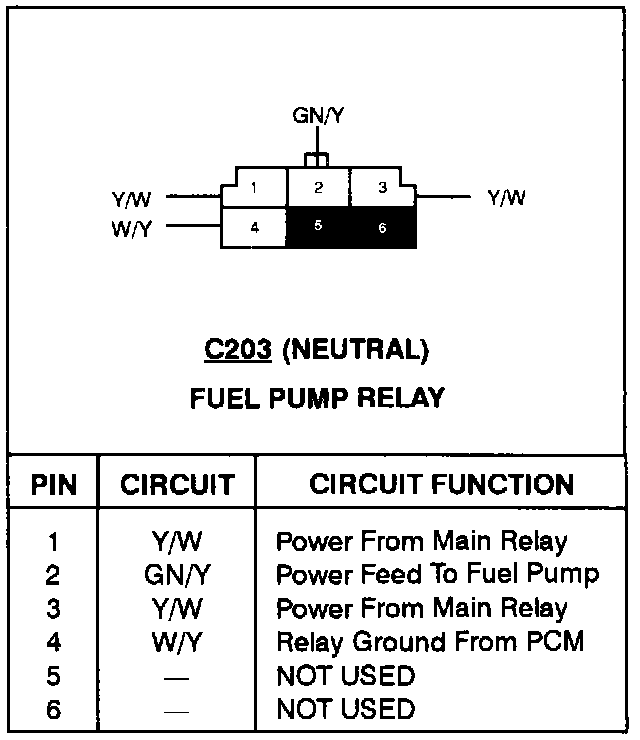 GN/Y

Y/W
W/Y
1
2
3
4
5
6
Y/W

C203 (NEUTRAL)
FUEL PUMP RELAY

| PIN | CIRCUIT | CIRCUIT FUNCTION |
|---|---|---|
| 1 | Y/W | Power From Main Relay |
| 2 | GN/Y | Power Feed To Fuel Pump |
| 3 | Y/W | Power From Main Relay |
| 4 | W/Y | Relay Ground From PCM |
| 5 | — | NOT USED |
| 6 | — | NOT USED |