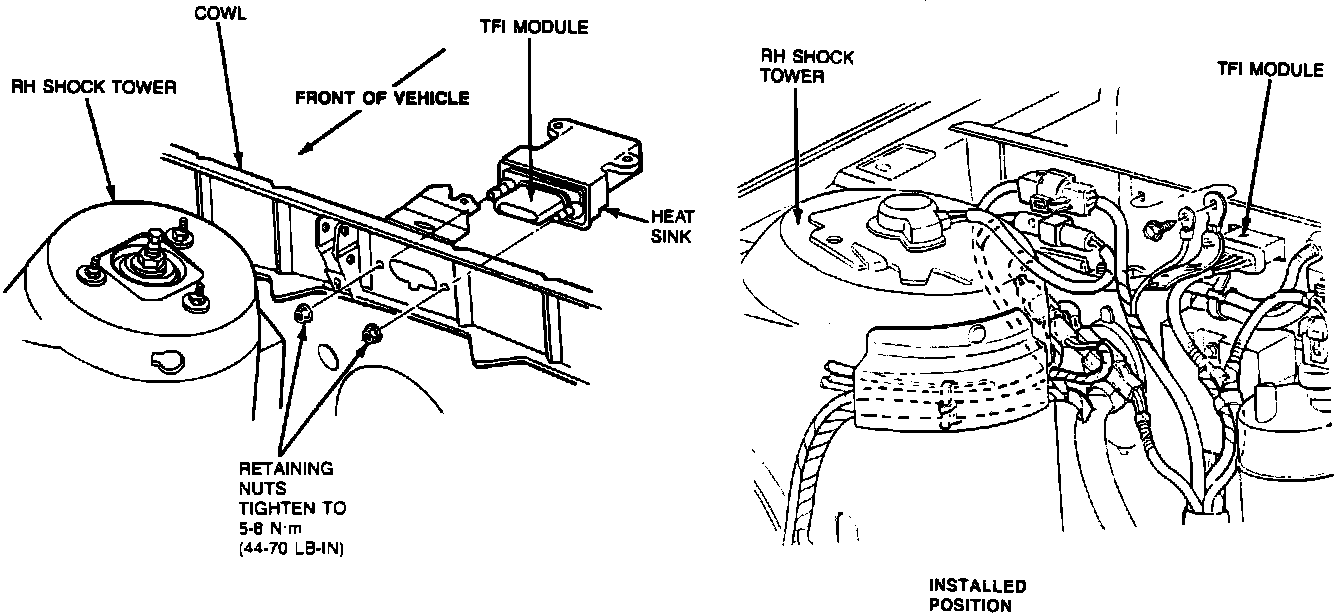 COWL

TFI MODULE

RH SHOCK TOWER

FRONT OF VEHICLE

HEAT SINK

RETAINING NUTS TIGHTEN TO 5-8 N·m (44-70 LB-IN)

RH SHOCK TOWER

TFI MODULE

INSTALLED POSITION