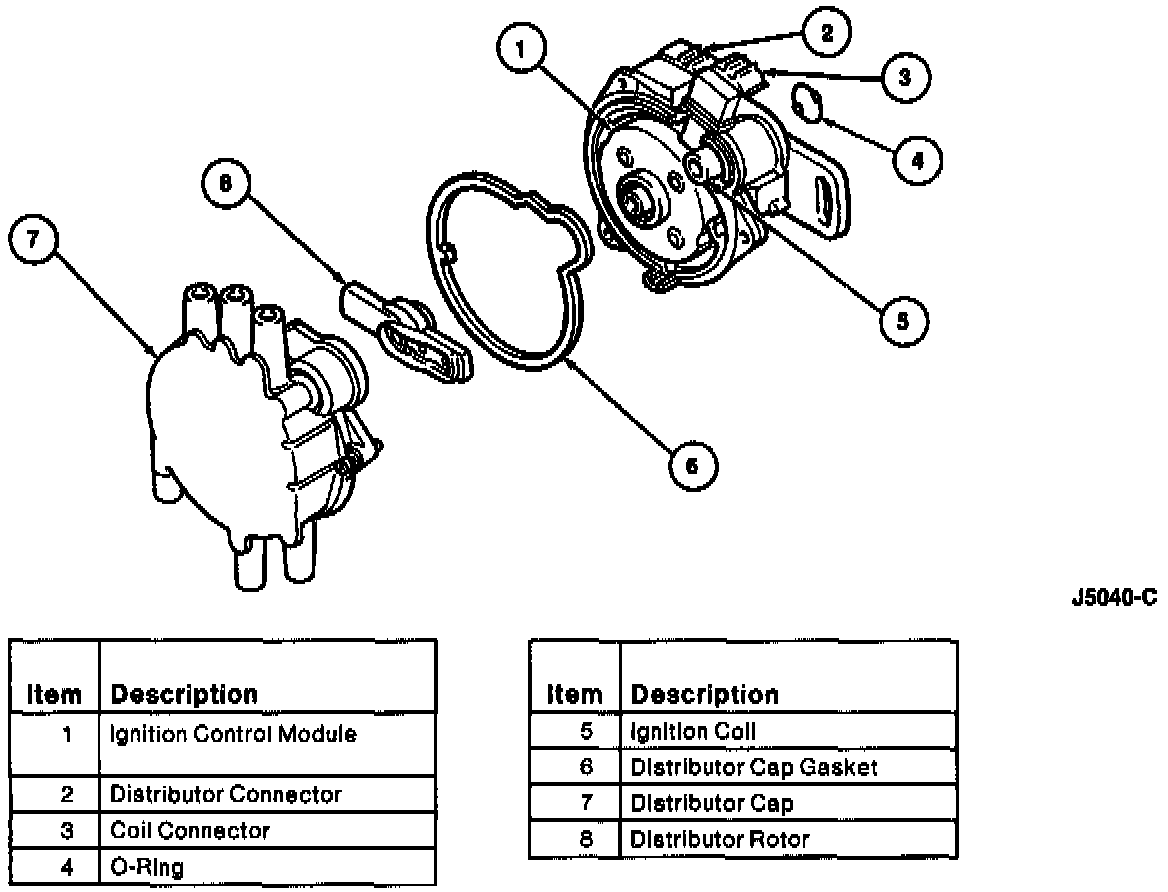 1
2
3
4
8
7
5
6

J5040-C

| Item | Description |
|---|---|
| 1 | Ignition Control Module |
| 2 | Distributor Connector |
| 3 | Coil Connector |
| 4 | O-Ring |

| Item | Description |
|---|---|
| 5 | Ignition Coil |
| 6 | Distributor Cap Gasket |
| 7 | Distributor Cap |
| 8 | Distributor Rotor |