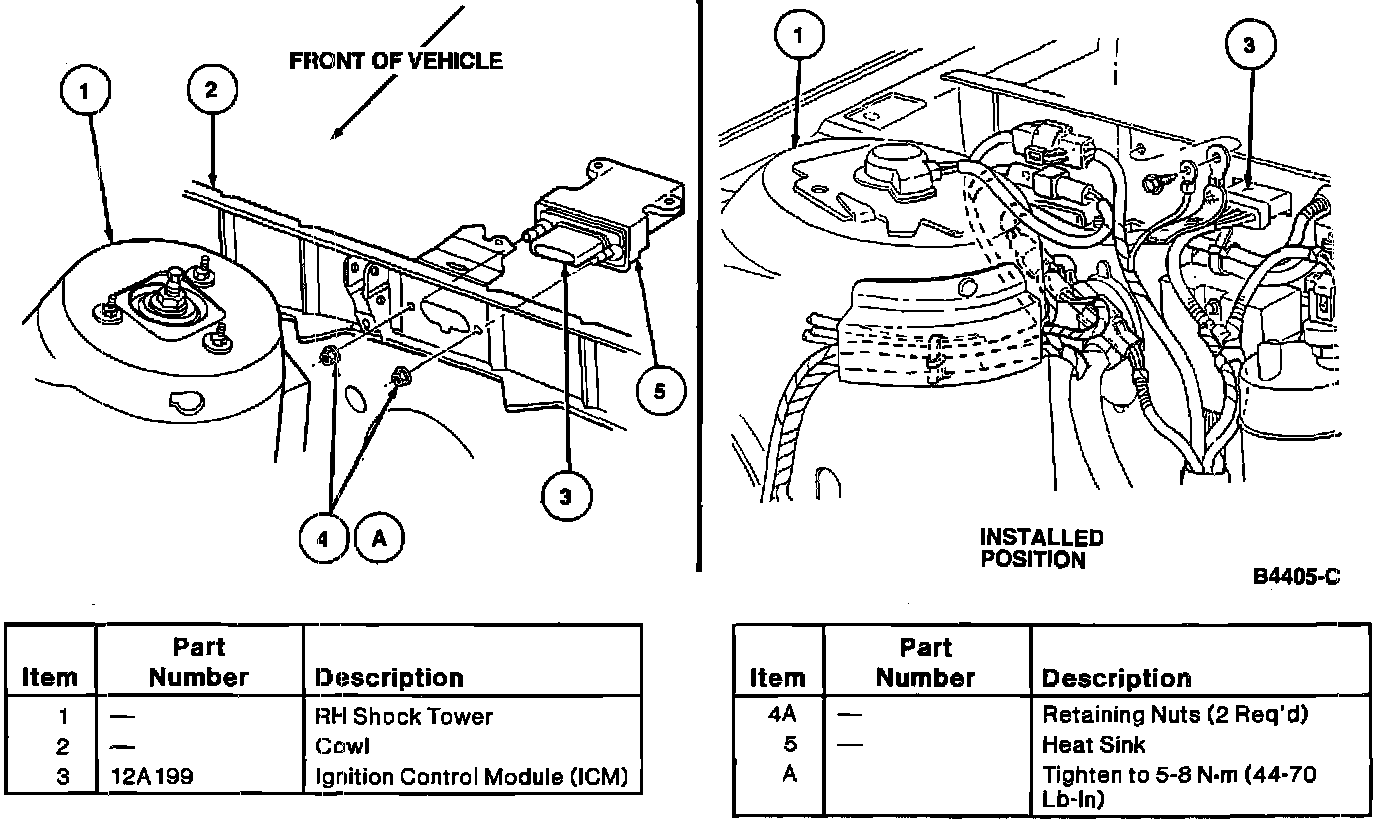 FRONT OF VEHICLE

1

2

5

3

4

A

1

3

INSTALLED POSITION

B4405-C

| Item | Part Number | Description |
|---|---|---|
| 1 | — | RH Shock Tower |
| 2 | — | Cowl |
| 3 | 12A199 | Ignition Control Module (ICM) |

| Item | Part Number | Description |
|---|---|---|
| 4A | — | Retaining Nuts (2 Req'd) |
| 5 | — | Heat Sink |
| A | | Tighten to 5-8 N·m (44-70 Lb-In) |