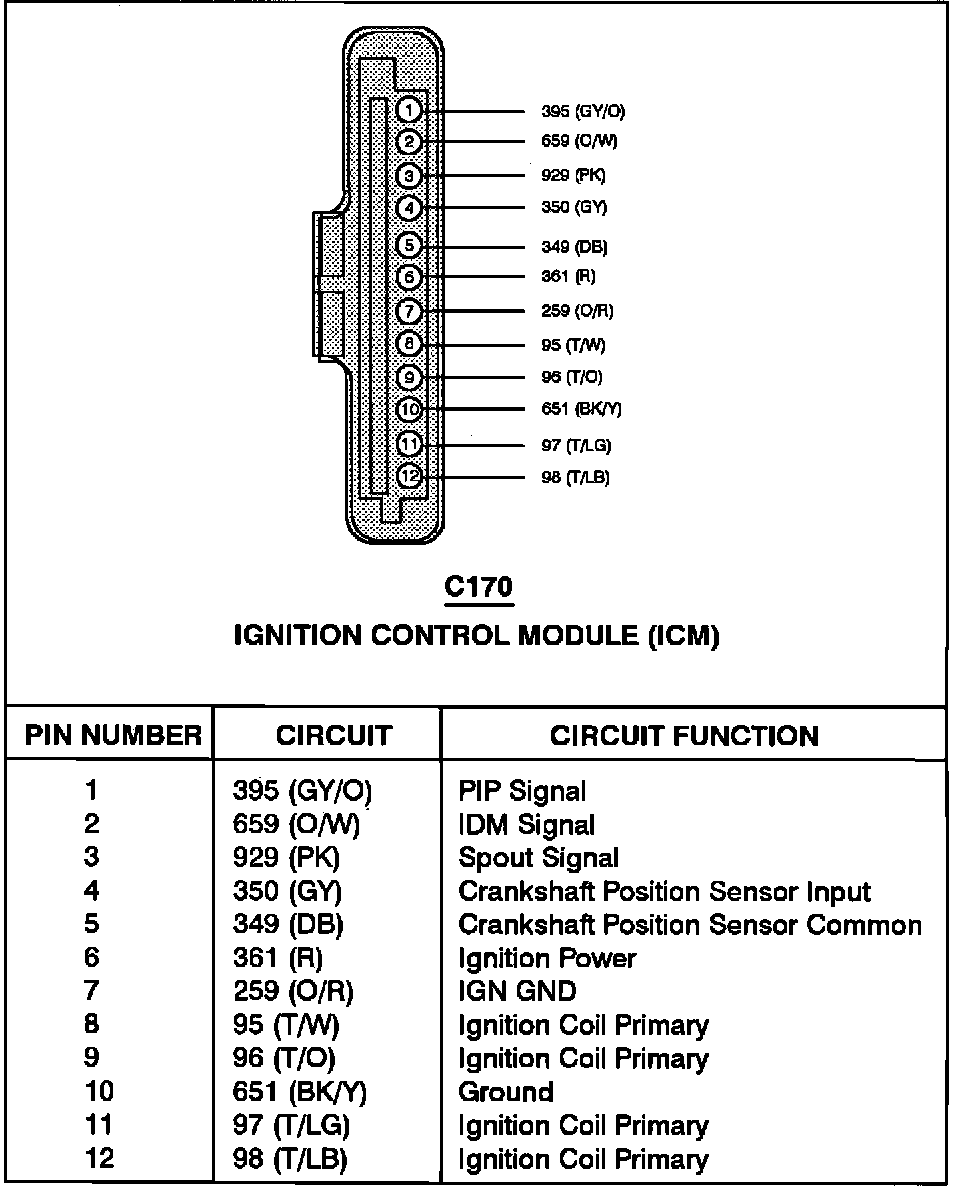 1 395 (GY/O)
2 659 (O/W)
3 929 (PK)
4 350 (GY)
5 349 (DB)
6 361 (R)
7 259 (O/R)
8 95 (T/W)
9 96 (T/O)
10 651 (BK/Y)
11 97 (T/LG)
12 98 (T/LB)

C170

IGNITION CONTROL MODULE (ICM)

| PIN NUMBER | CIRCUIT | CIRCUIT FUNCTION |
|---|---|---|
| 1 | 395 (GY/O) | PIP Signal |
| 2 | 659 (O/W) | IDM Signal |
| 3 | 929 (PK) | Spout Signal |
| 4 | 350 (GY) | Crankshaft Position Sensor Input |
| 5 | 349 (DB) | Crankshaft Position Sensor Common |
| 6 | 361 (R) | Ignition Power |
| 7 | 259 (O/R) | IGN GND |
| 8 | 95 (T/W) | Ignition Coil Primary |
| 9 | 96 (T/O) | Ignition Coil Primary |
| 10 | 651 (BK/Y) | Ground |
| 11 | 97 (T/LG) | Ignition Coil Primary |
| 12 | 98 (T/LB) | Ignition Coil Primary |