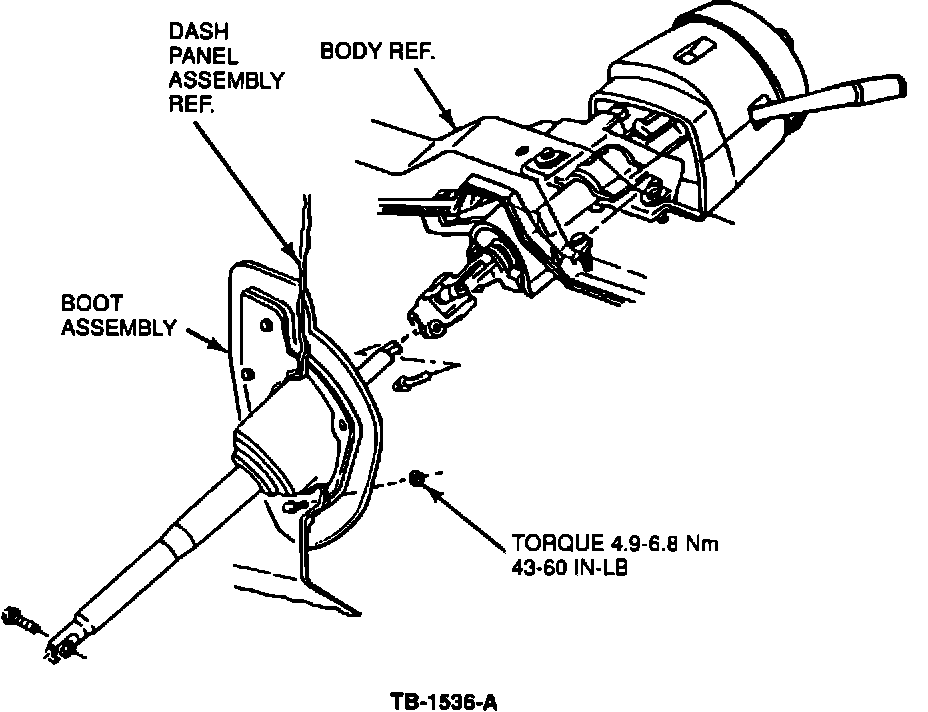 DASH PANEL ASSEMBLY REF.

BODY REF.

BOOT ASSEMBLY

TORQUE 4.9-6.8 Nm
43-60 IN-LB

TB-1536-A