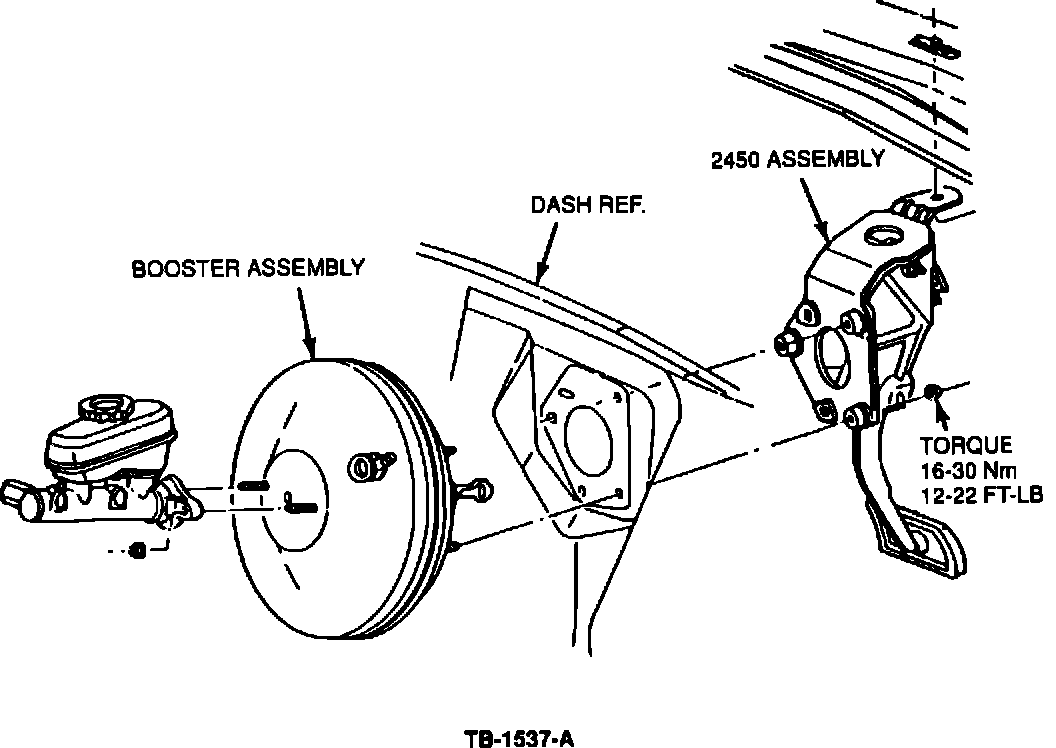 2450 ASSEMBLY

DASH REF.

BOOSTER ASSEMBLY

TORQUE
16-30 Nm
12-22 FT-LB

TB-1537-A