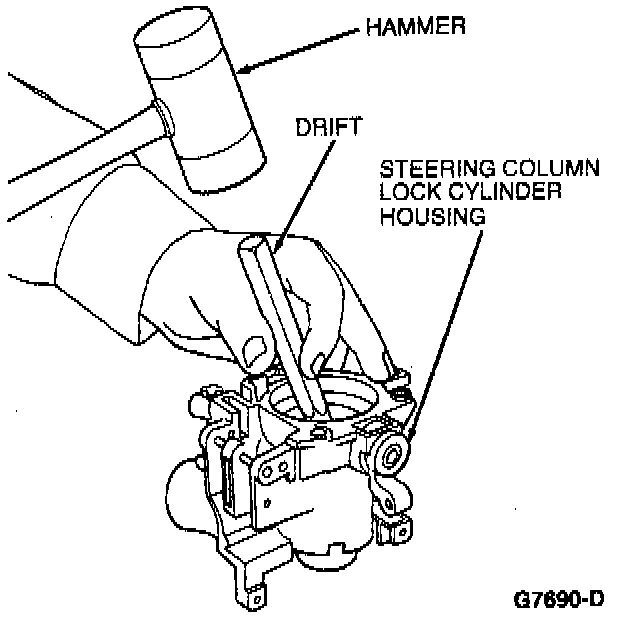 HAMMER

DRIFT

STEERING COLUMN LOCK CYLINDER HOUSING

G7690-D