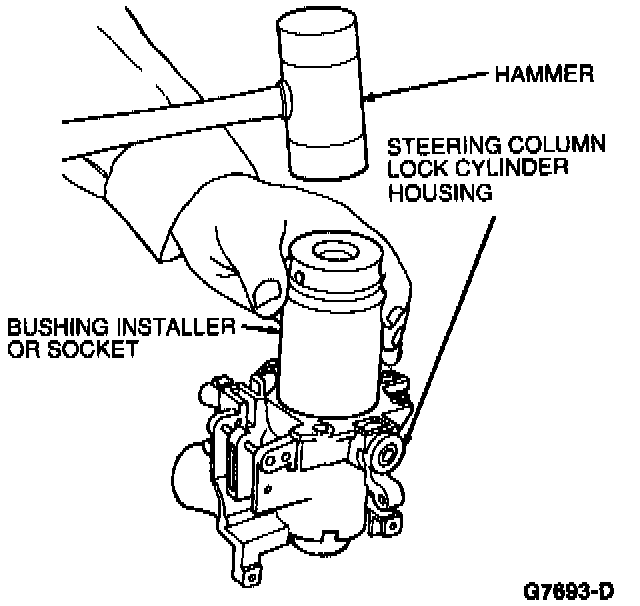 HAMMER

STEERING COLUMN LOCK CYLINDER HOUSING

BUSHING INSTALLER OR SOCKET

G7693-D