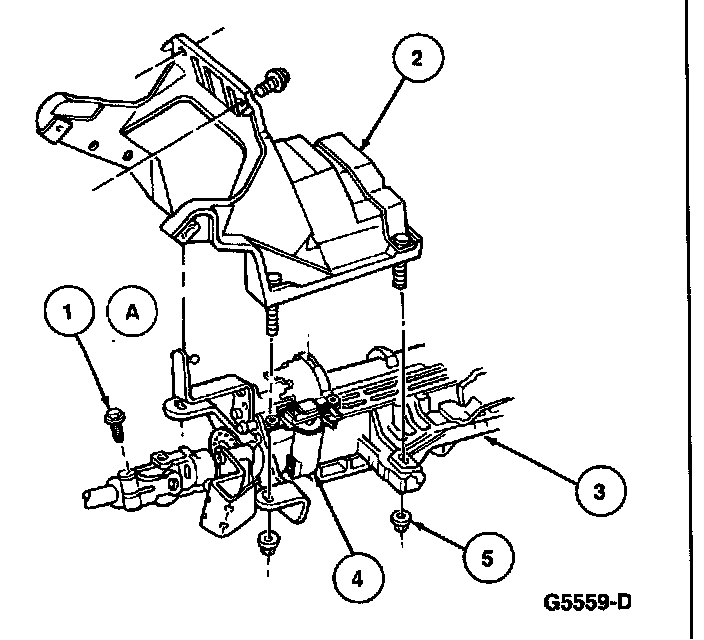 2

1

A

3

5

4

G5559-D