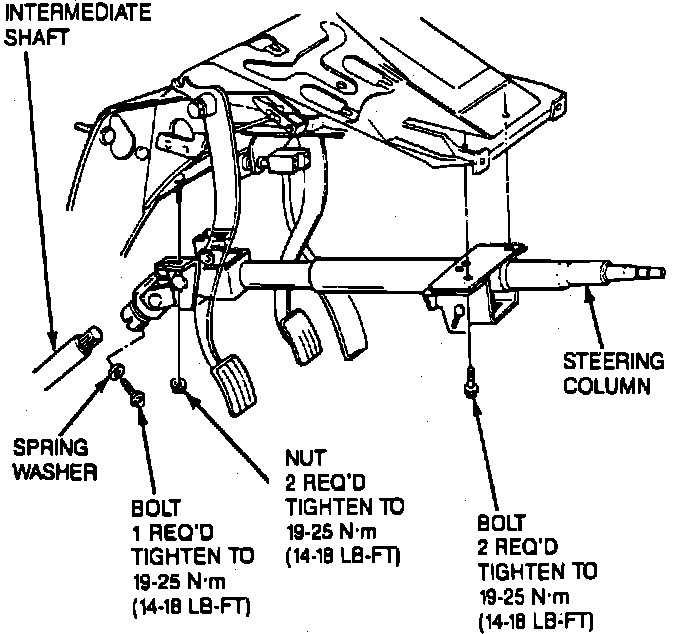 INTERMEDIATE SHAFT

STEERING COLUMN

SPRING WASHER

BOLT
1 REQ'D
TIGHTEN TO
19-25 N·m
(14-18 LB-FT)

NUT
2 REQ'D
TIGHTEN TO
19-25 N·m
(14-18 LB-FT)

BOLT
2 REQ'D
TIGHTEN TO
19-25 N·m
(14-18 LB-FT)