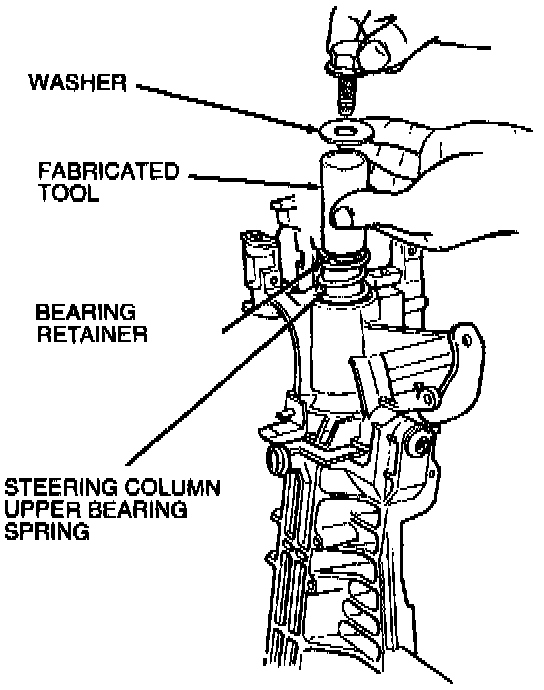 WASHER

FABRICATED TOOL

BEARING RETAINER

STEERING COLUMN UPPER BEARING SPRING