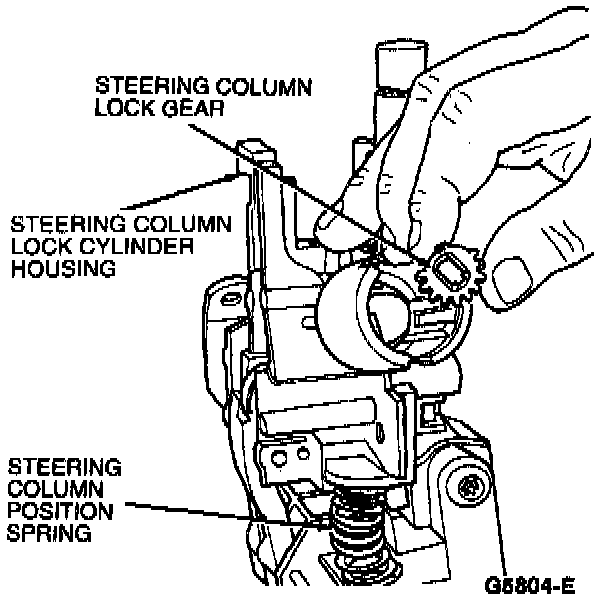 STEERING COLUMN LOCK GEAR

STEERING COLUMN LOCK CYLINDER HOUSING

STEERING COLUMN POSITION SPRING

G5804-E