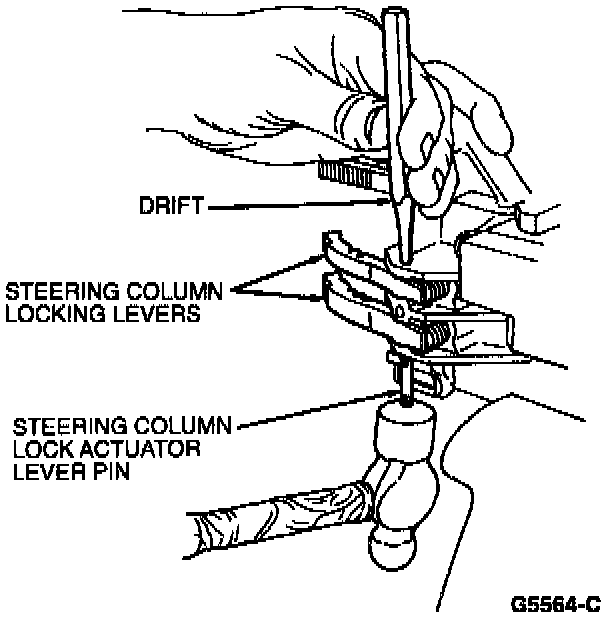 DRIFT

STEERING COLUMN LOCKING LEVERS

STEERING COLUMN LOCK ACTUATOR LEVER PIN

G5564-C