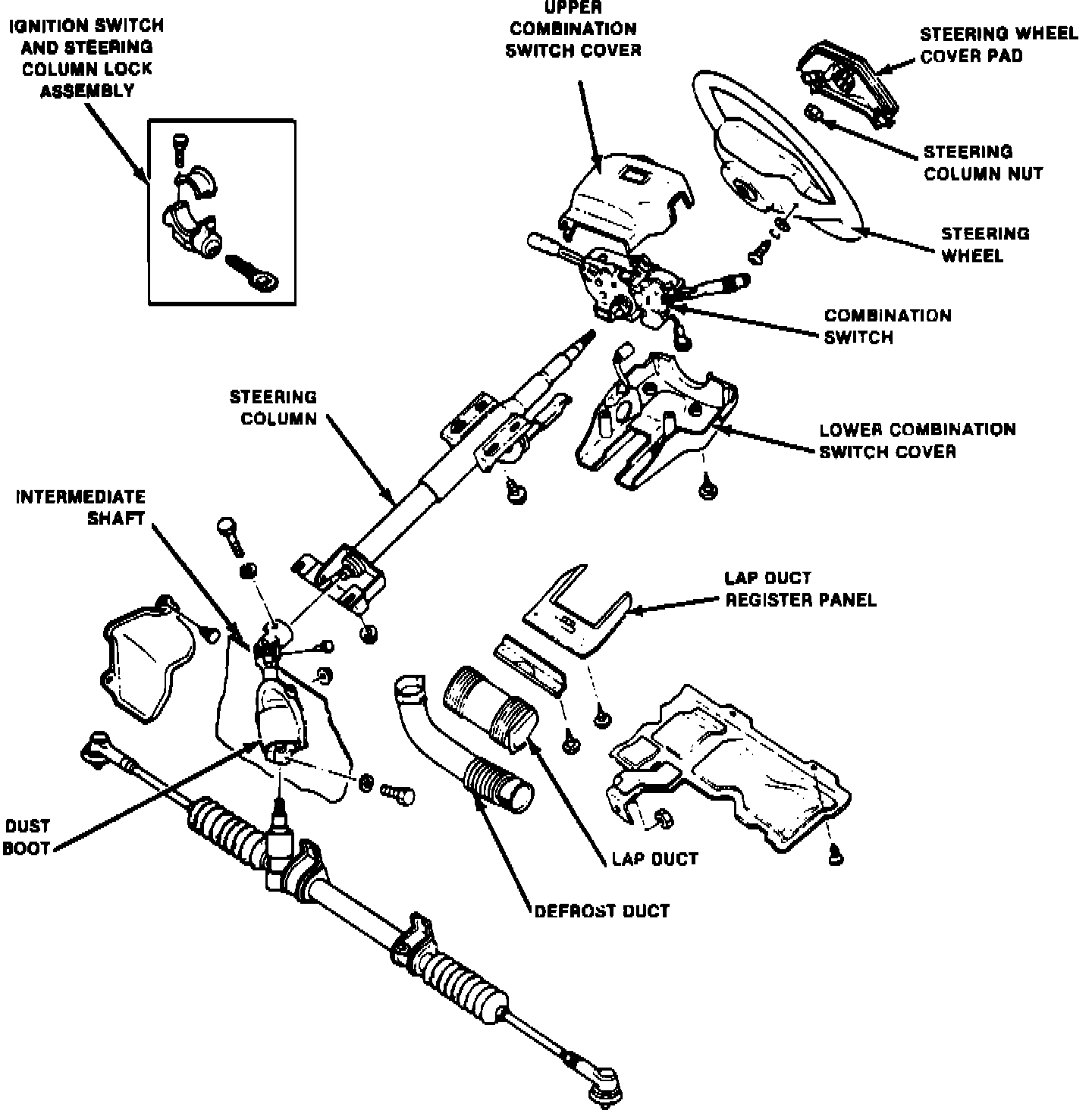 IGNITION SWITCH AND STEERING COLUMN LOCK ASSEMBLY

UPPER COMBINATION SWITCH COVER

STEERING WHEEL COVER PAD

STEERING COLUMN NUT

STEERING WHEEL

COMBINATION SWITCH

STEERING COLUMN

LOWER COMBINATION SWITCH COVER

INTERMEDIATE SHAFT

LAP DUCT REGISTER PANEL

DUST BOOT

LAP DUCT

DEFROST DUCT