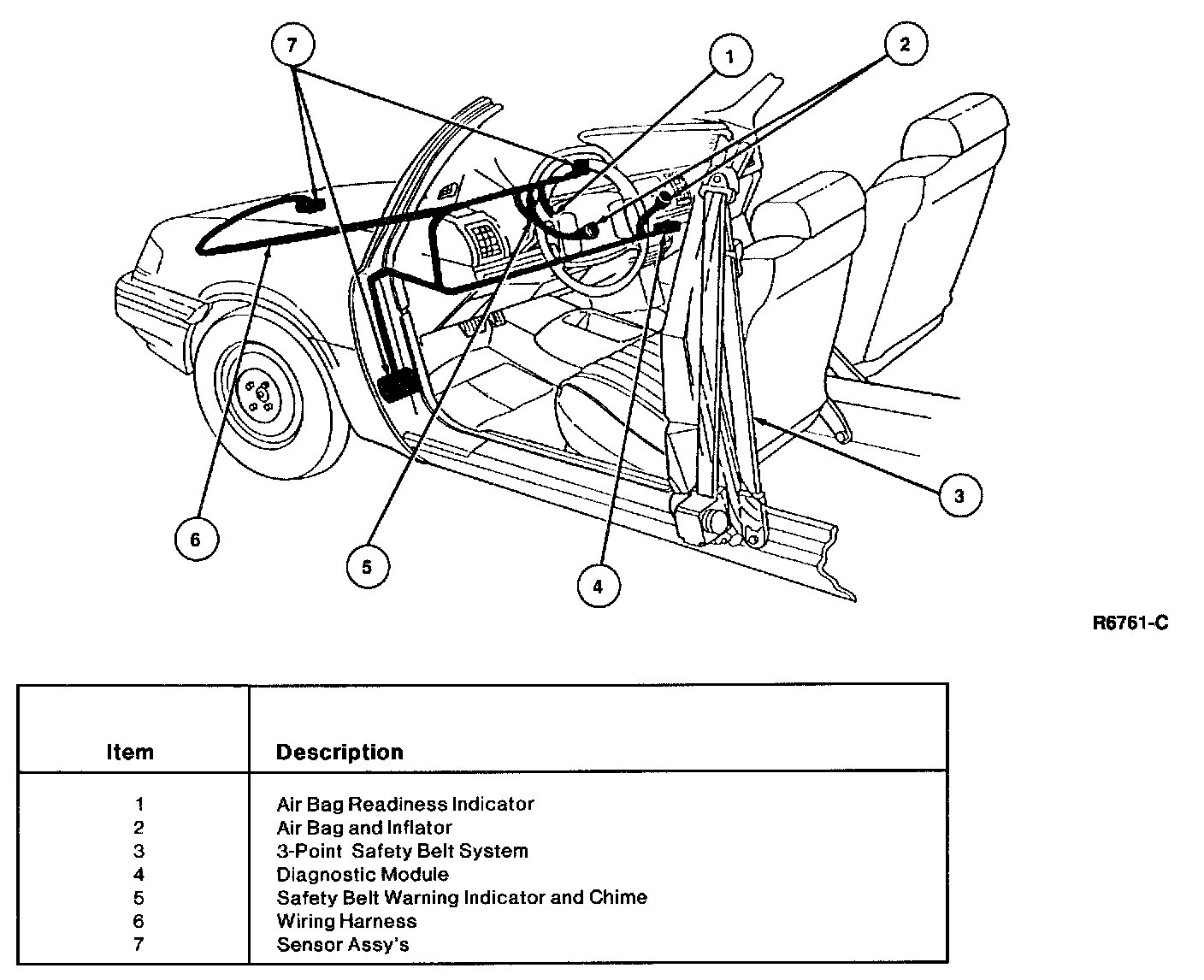 7
1
2
3
6
5
4

R6761-C

| Item | Description |
|---|---|
| 1 | Air Bag Readiness Indicator |
| 2 | Air Bag and Inflator |
| 3 | 3-Point Safety Belt System |
| 4 | Diagnostic Module |
| 5 | Safety Belt Warning Indicator and Chime |
| 6 | Wiring Harness |
| 7 | Sensor Assy's |