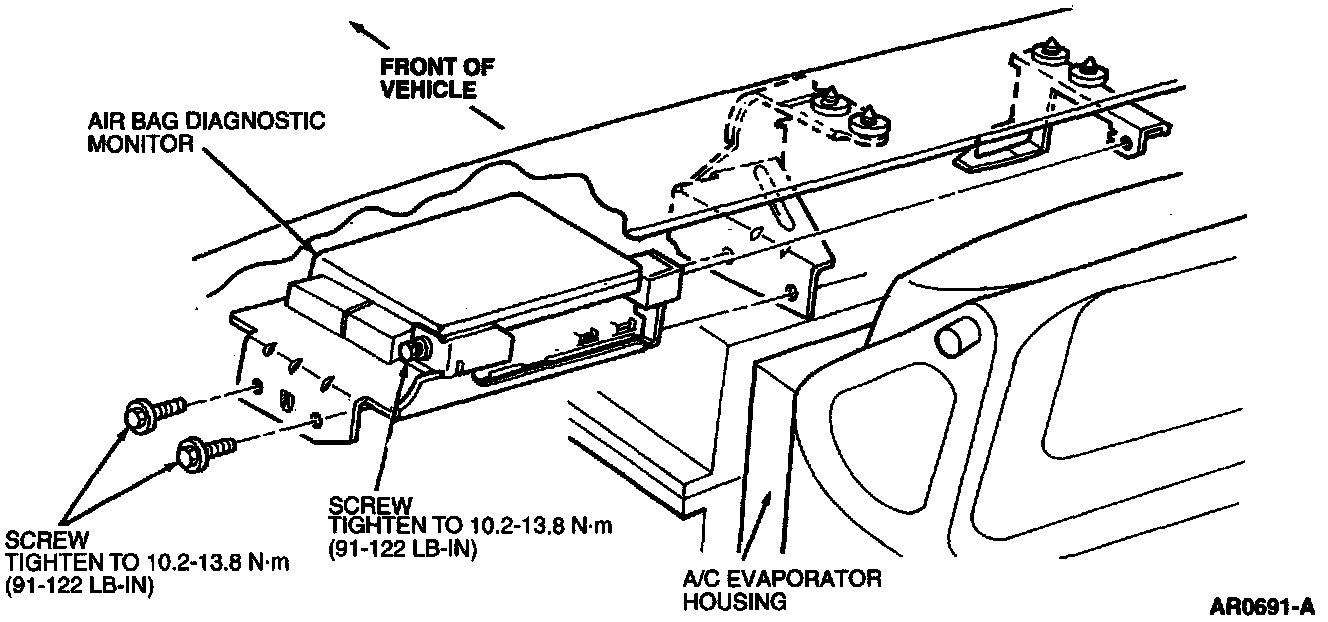 FRONT OF VEHICLE

AIR BAG DIAGNOSTIC MONITOR

SCREW
TIGHTEN TO 10.2-13.8 N·m
(91-122 LB-IN)

SCREW
TIGHTEN TO 10.2-13.8 N·m
(91-122 LB-IN)

A/C EVAPORATOR HOUSING

AR0691-A