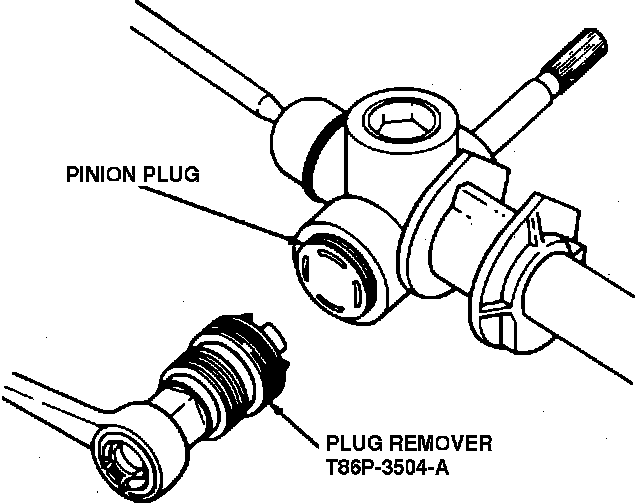 PINION PLUG

PLUG REMOVER
T86P-3504-A